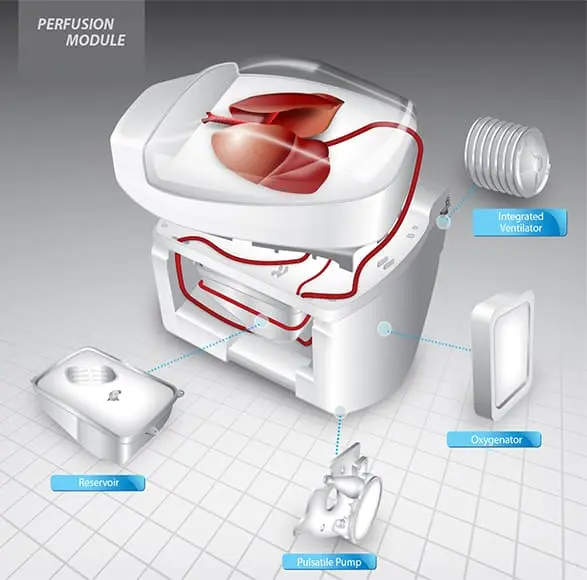 PERFUSION MODULE

Integrated Ventilator

Oxygenator

Reservoir

Pulsatile Pump